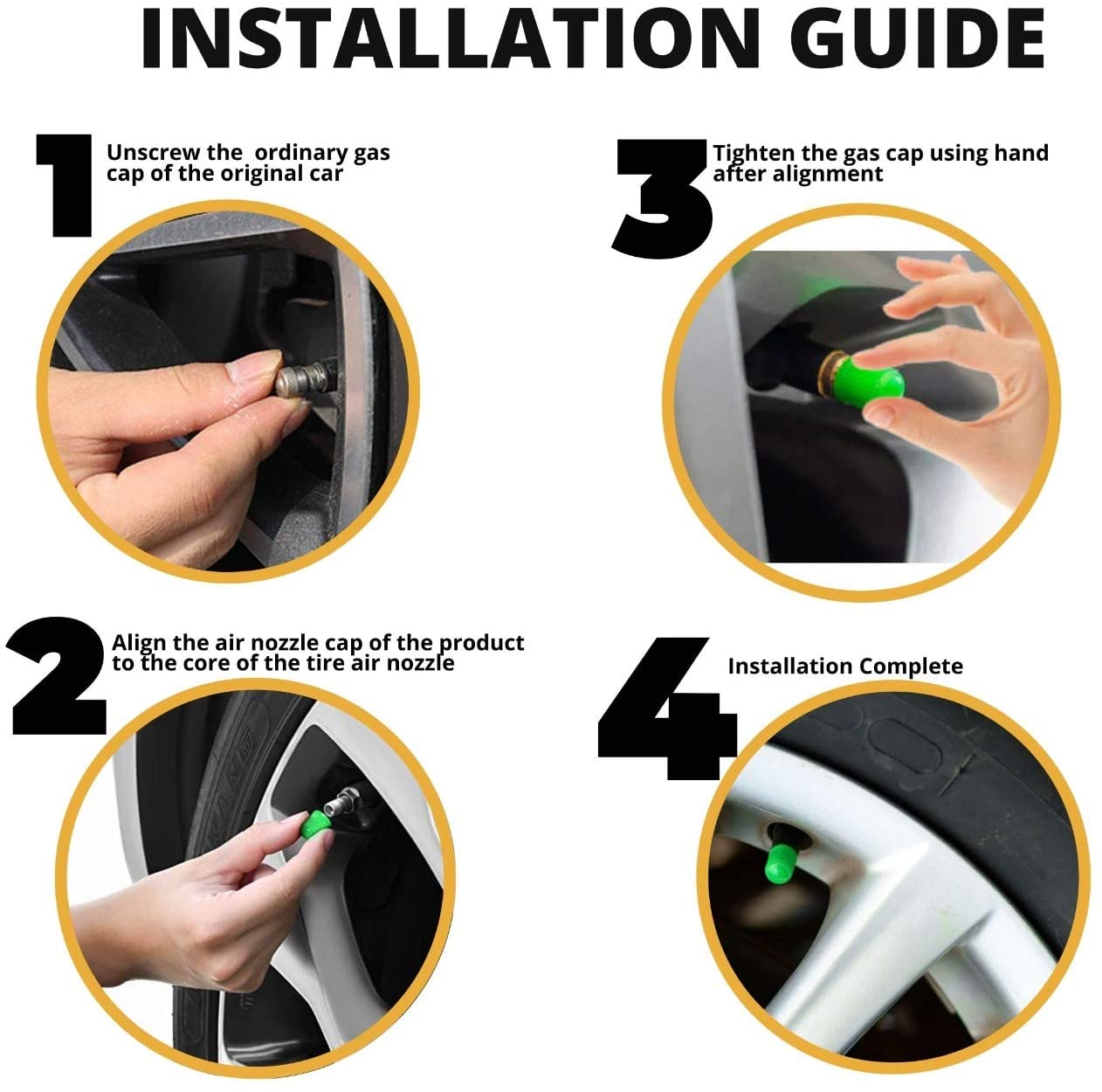 INSTALLATION GUIDE

1 Unscrew the ordinary gas cap of the original car

2 Align the air nozzle cap of the product to the core of the tire air nozzle

3 Tighten the gas cap using hand after alignment

4 Installation Complete